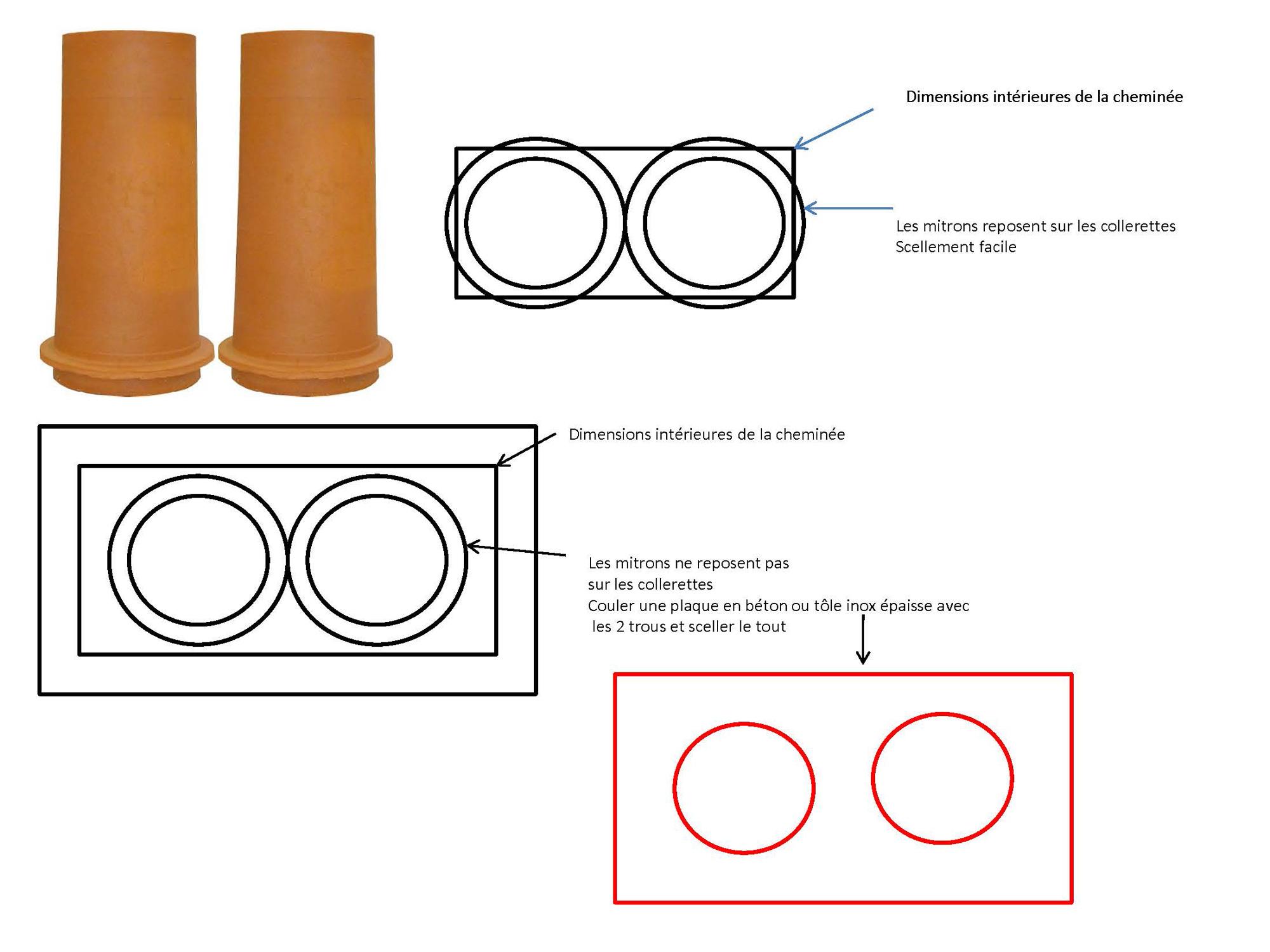 Dimensions intérieures de la cheminée

Les mitrons reposent sur les collerettes
Scellement facile

Dimensions intérieures de la cheminée

Les mitrons ne reposent pas sur les collerettes
Couler une plaque en béton ou tôle inox épaisse avec les 2 trous et sceller le tout